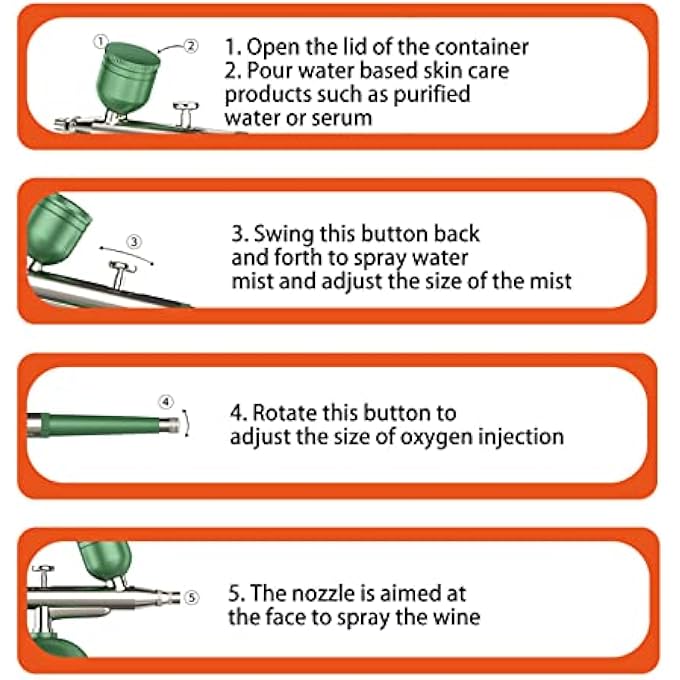 ①
②
1. Open the lid of the container
2. Pour water based skin care products such as purified water or serum

③
3. Swing this button back and forth to spray water mist and adjust the size of the mist

④
4. Rotate this button to adjust the size of oxygen injection

⑤
5. The nozzle is aimed at the face to spray the wine